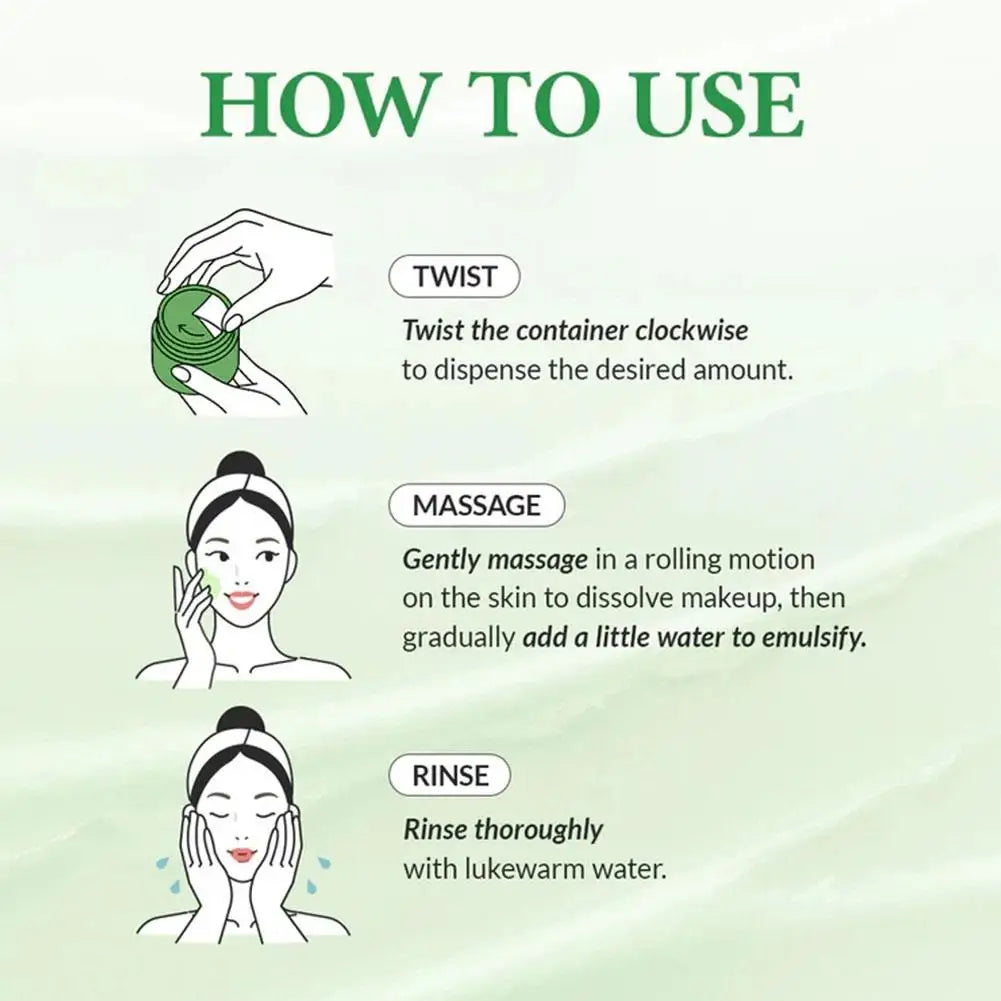 HOW TO USE

TWIST

Twist the container clockwise to dispense the desired amount.

MASSAGE

Gently massage in a rolling motion on the skin to dissolve makeup, then gradually add a little water to emulsify.

RINSE

Rinse thoroughly with lukewarm water.