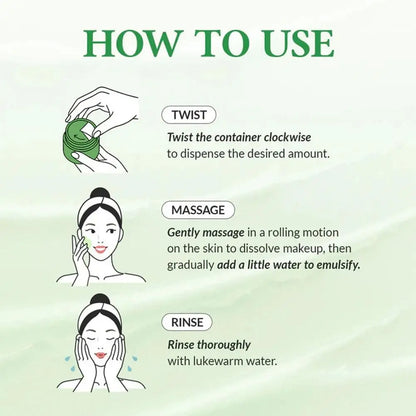 HOW TO USE

TWIST

Twist the container clockwise to dispense the desired amount.

MASSAGE

Gently massage in a rolling motion on the skin to dissolve makeup, then gradually add a little water to emulsify.

RINSE

Rinse thoroughly with lukewarm water.